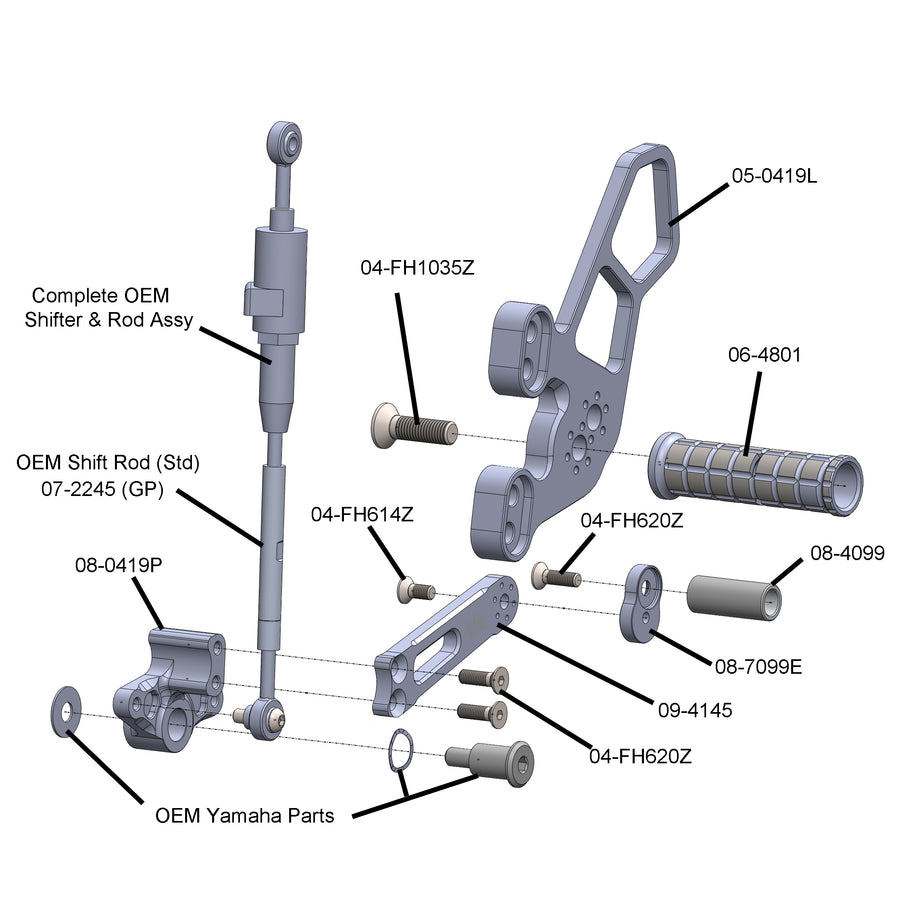 05-0419L

04-FH1035Z

Complete OEM Shifter & Rod Assy

06-4801

OEM Shift Rod (Std) 07-2245 (GP)

04-FH614Z

04-FH620Z

08-4099

08-0419P

08-7099E

09-4145

04-FH620Z

OEM Yamaha Parts