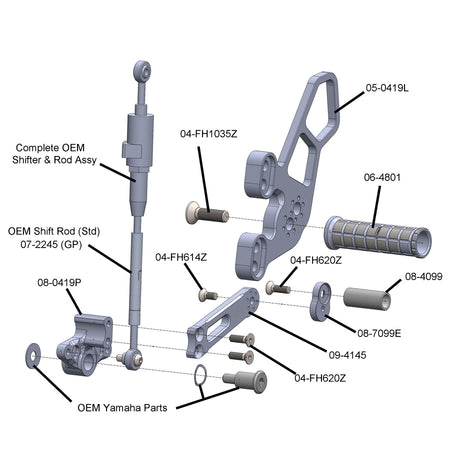 05-0419L

04-FH1035Z

Complete OEM Shifter & Rod Assy

06-4801

OEM Shift Rod (Std) 07-2245 (GP)

04-FH614Z

04-FH620Z

08-4099

08-0419P

08-7099E

09-4145

04-FH620Z

OEM Yamaha Parts