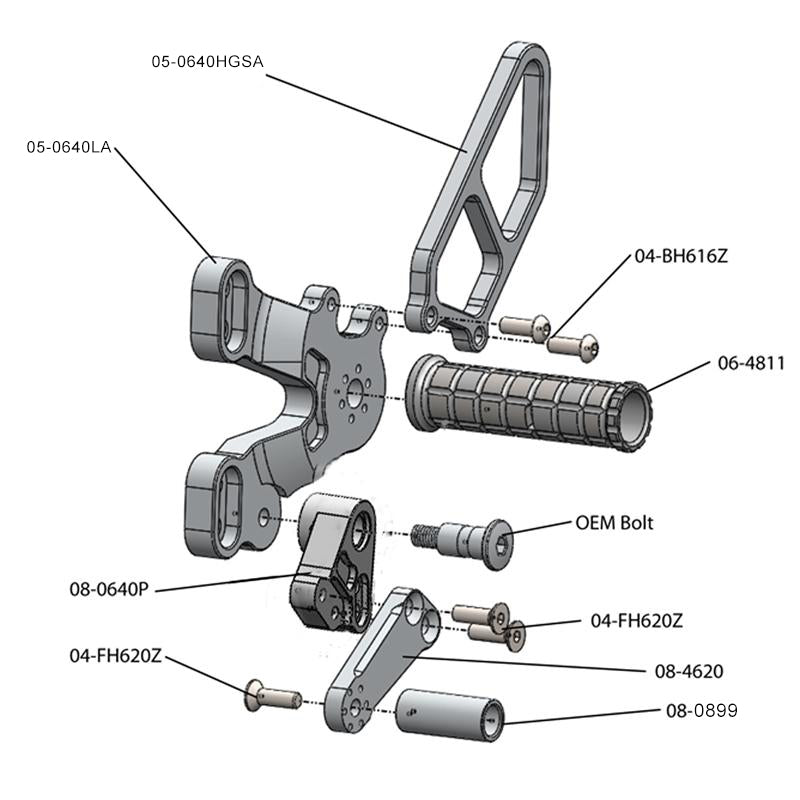 05-0640HGSA

05-0640LA

04-BH616Z

06-4811

OEM Bolt

08-0640P

04-FH620Z

04-FH620Z

08-4620

08-0899